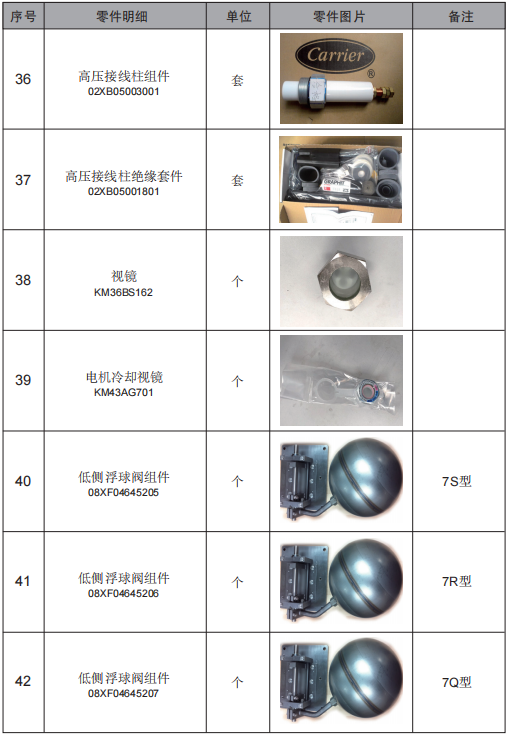 | 序号 | 零件明细 | 单位 | 零件图片 | 备注 |
|---|---|---|---|---|
| 36 | 高压接线柱组件 02XB05003001 | 套 | Carrier ® | |
| 37 | 高压接线柱绝缘套件 02XB05001801 | 套 | | |
| 38 | 视镜 KM36BS162 | 个 | | |
| 39 | 电机冷却视镜 KM43AG701 | 个 | | |
| 40 | 低侧浮球阀组件 08XF04645205 | 个 | | 7S型 |
| 41 | 低侧浮球阀组件 08XF04645206 | 个 | | 7R型 |
| 42 | 低侧浮球阀组件 08XF04645207 | 个 | | 7Q型 |