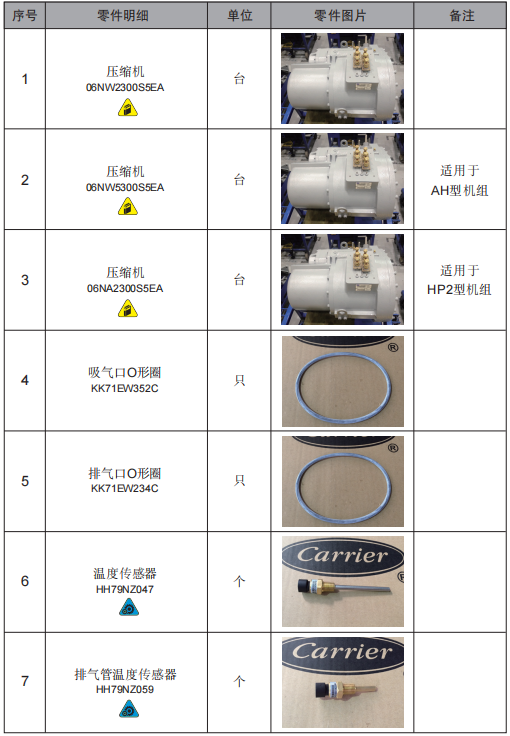 | 序号 | 零件明细 | 单位 | 零件图片 | 备注 |
|---|---|---|---|---|
| 1 | 压缩机 06NW2300S5EA | 台 | | |
| 2 | 压缩机 06NW5300S5EA | 台 | | 适用于 AH型机组 |
| 3 | 压缩机 06NA2300S5EA | 台 | | 适用于 HP2型机组 |
| 4 | 吸气口O形圈 KK71EW352C | 只 | ® | |
| 5 | 排气口O形圈 KK71EW234C | 只 | ® | |
| 6 | 温度传感器 HH79NZ047 | 个 | Carrier ® | |
| 7 | 排气管温度传感器 HH79NZ059 | 个 | Carrier | |